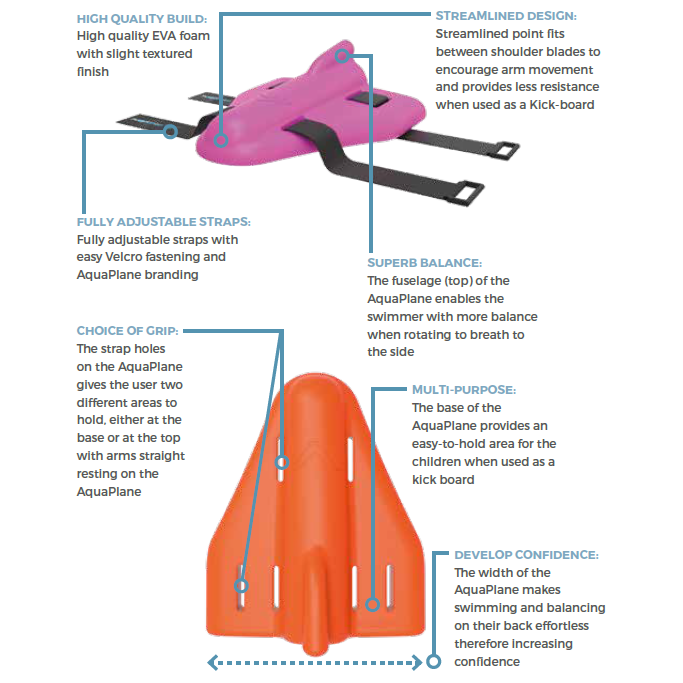 HIGH QUALITY BUILD:
High quality EVA foam with slight textured finish

STREAMLINED DESIGN:
Streamlined point fits between shoulder blades to encourage arm movement and provides less resistance when used as a Kick-board

FULLY ADJUSTABLE STRAPS:
Fully adjustable straps with easy Velcro fastening and AquaPlane branding

SUPERB BALANCE:
The fuselage (top) of the AquaPlane enables the swimmer with more balance when rotating to breath to the side

CHOICE OF GRIP:
The strap holes on the AquaPlane gives the user two different areas to hold, either at the base or at the top with arms straight resting on the AquaPlane

MULTI-PURPOSE:
The base of the AquaPlane provides an easy-to-hold area for the children when used as a kick board

DEVELOP CONFIDENCE:
The width of the AquaPlane makes swimming and balancing on their back effortless therefore increasing confidence