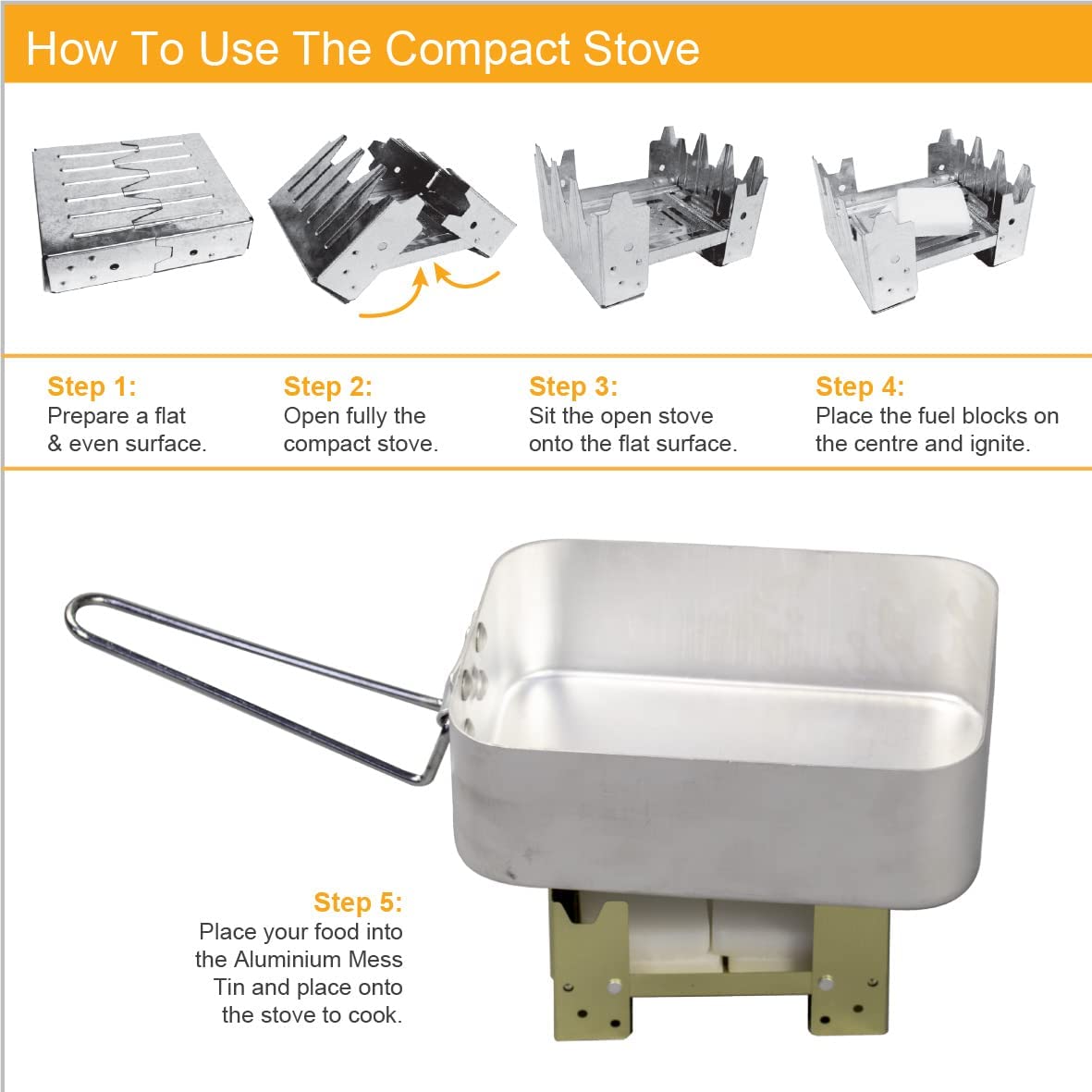 How To Use The Compact Stove

Step 1:
Prepare a flat & even surface.

Step 2:
Open fully the compact stove.

Step 3:
Sit the open stove onto the flat surface.

Step 4:
Place the fuel blocks on the centre and ignite.

Step 5:
Place your food into the Aluminium Mess Tin and place onto the stove to cook.