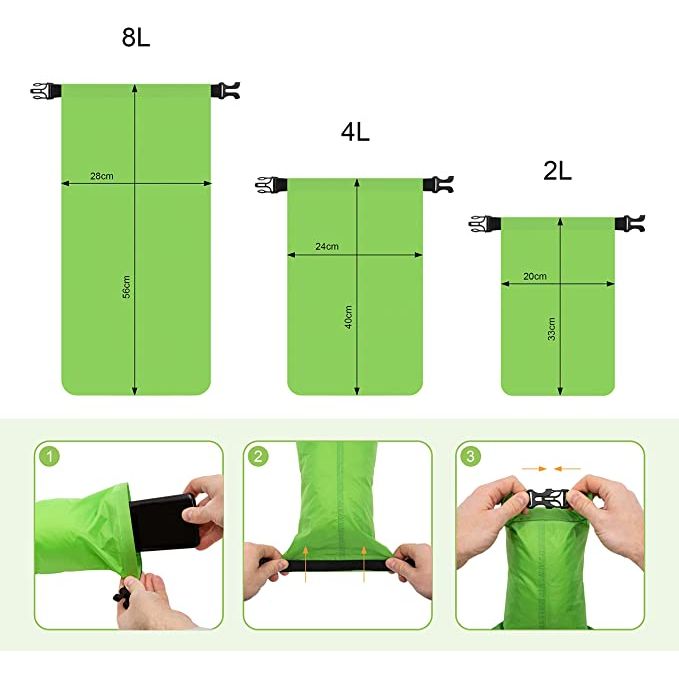 8L

28cm

56cm

4L

24cm

40cm

2L

20cm

33cm

1

2

3